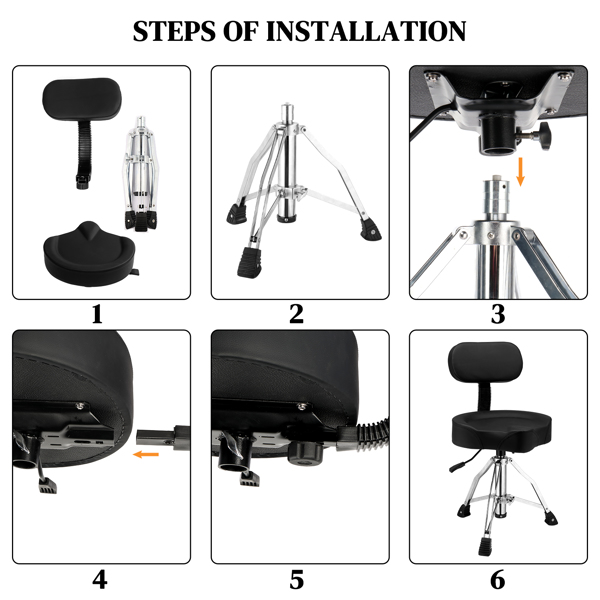 STEPS OF INSTALLATION

1

2

3

4

5

6